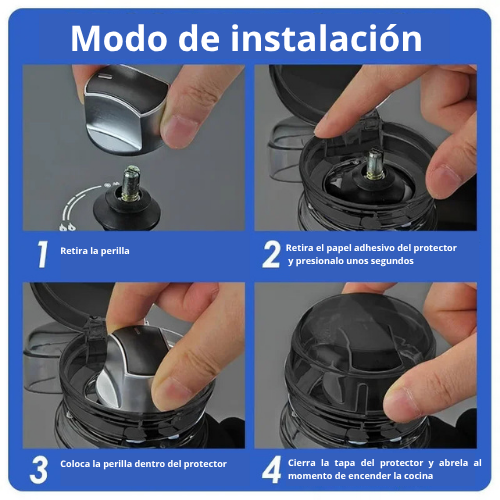 Modo de instalación

1 Retira la perilla

2 Retira el papel adhesivo del protector y presionalo unos segundos

3 Coloca la perilla dentro del protector

4 Cierra la tapa del protector y abrela al momento de encender la cocina