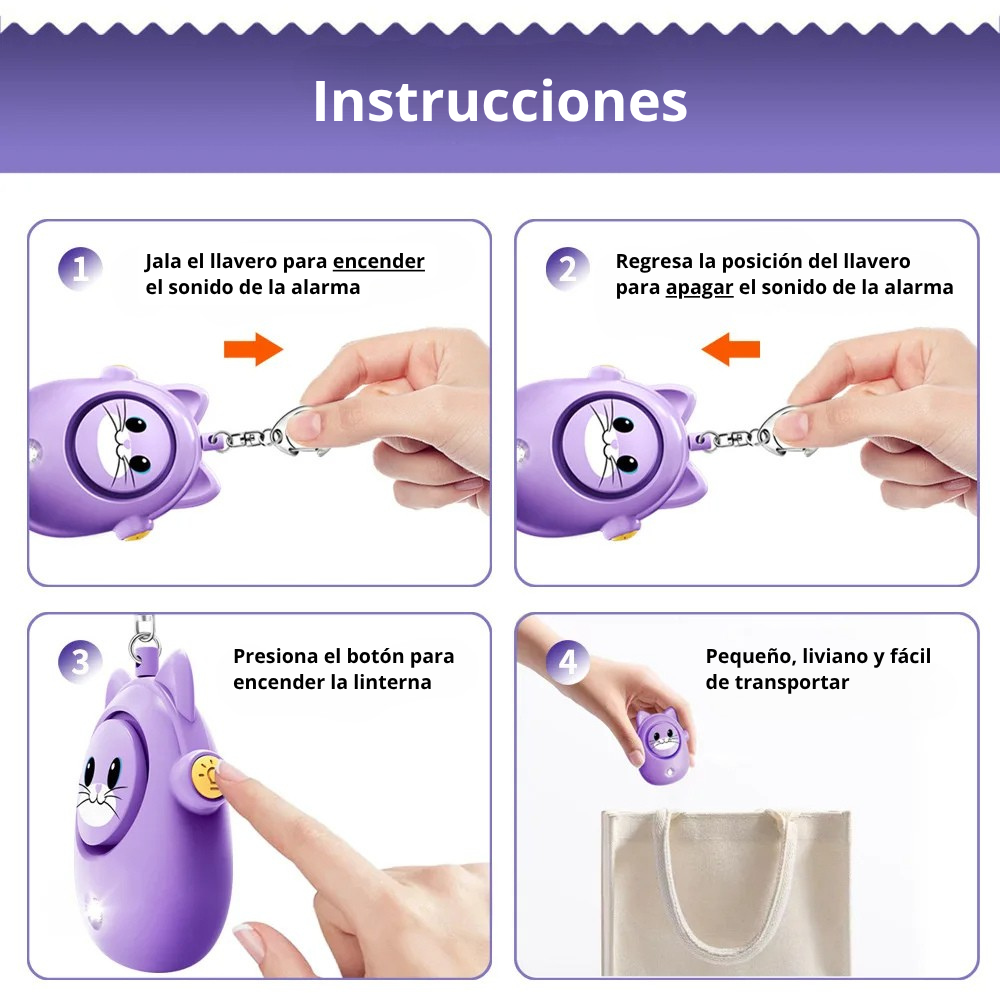 Instrucciones

1 Jala el llavero para encender el sonido de la alarma

2 Regresa la posición del llavero para apagar el sonido de la alarma

3 Presiona el botón para encender la linterna

4 Pequeño, liviano y fácil de transportar